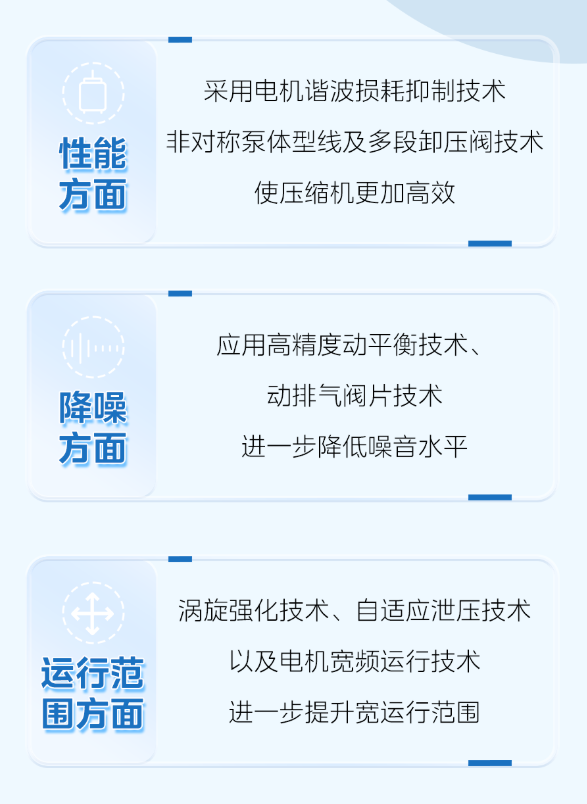 性能
方面

采用电机谐波损耗抑制技术
非对称泵体型线及多段卸压阀技术
使压缩机更加高效

降噪
方面

应用高精度动平衡技术、
动排气阀片技术
进一步降低噪音水平

运行范
围方面

涡旋强化技术、自适应泄压技术
以及电机宽频运行技术
进一步提升宽运行范围