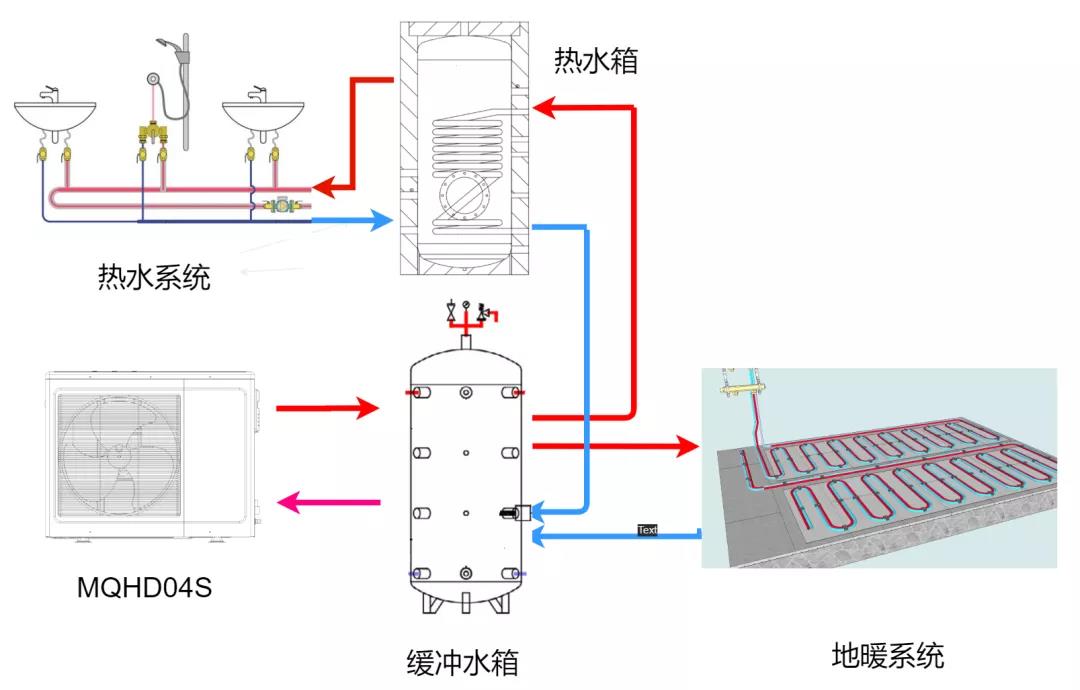 热水箱

热水系统

Text

MQHD04S

缓冲水箱

地暖系统